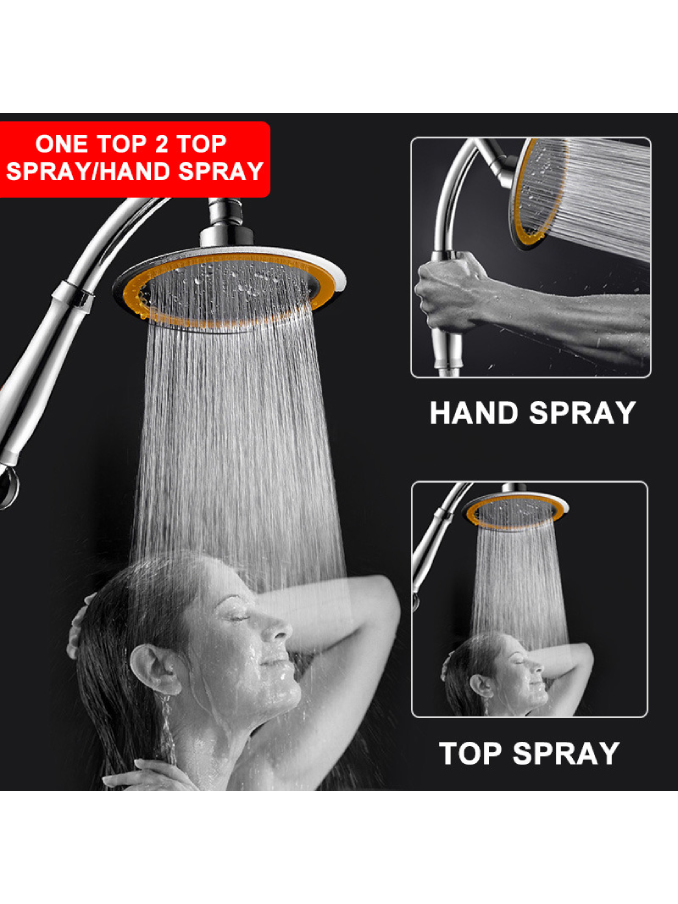 ONE TOP 2 TOP SPRAY/HAND SPRAY

HAND SPRAY

TOP SPRAY